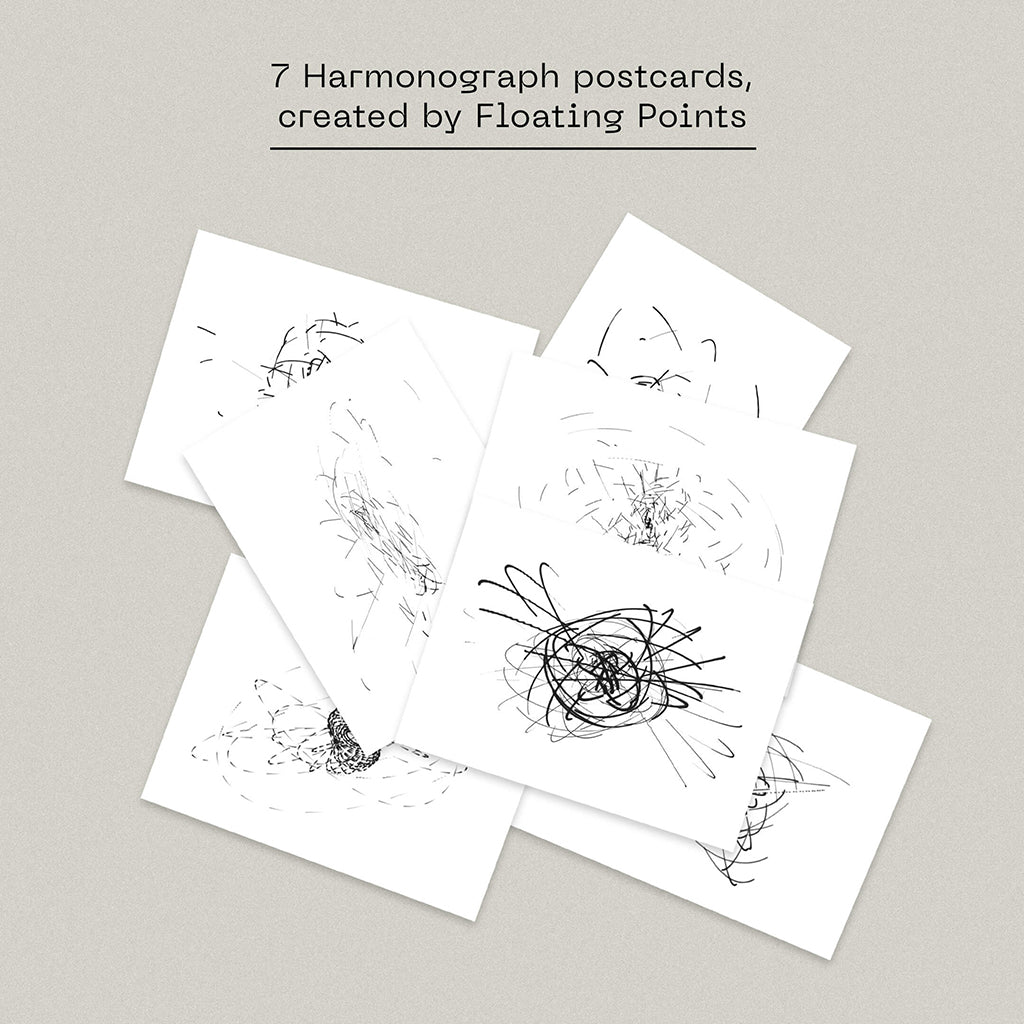 7 Harmonograph postcards, created by Floating Points